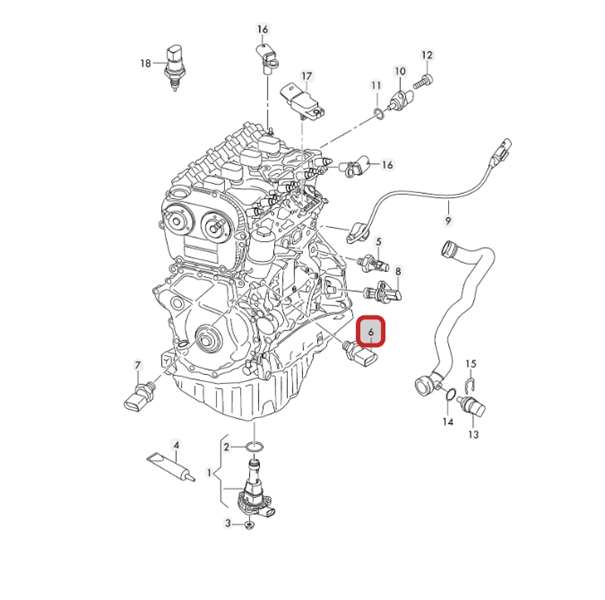 16
18
17
12
10
11
16
9
5
8
6
7
15
14
13
4
2
1
3