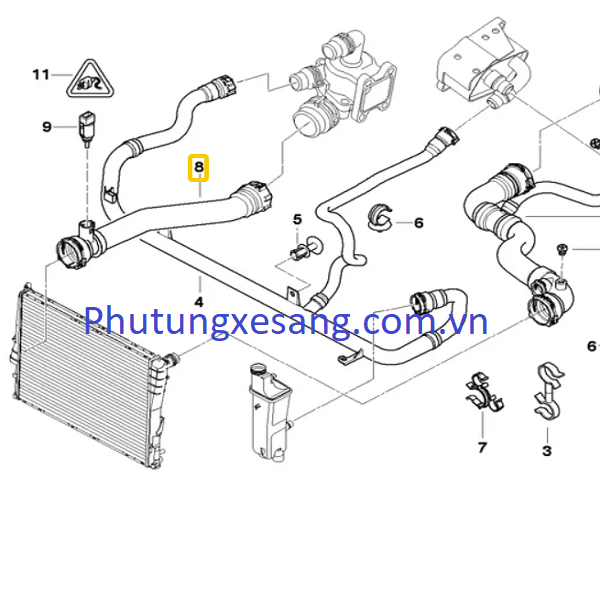 11
9
8
5
6
4
Phutungxesang.com.vn
6
7
3