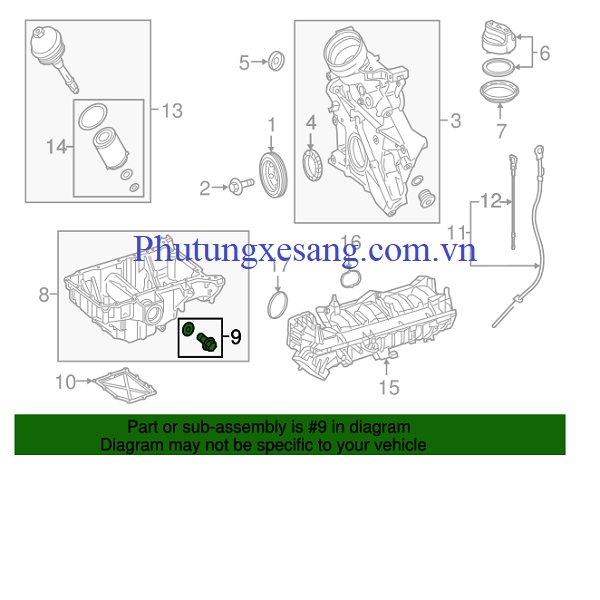 13
14
5
1
2
4
3
6
7
12
11
Phutungxesang.com.vn
16
17
8
9
10
15

Part or sub-assembly is #9 in diagram
Diagram may not be specific to your vehicle