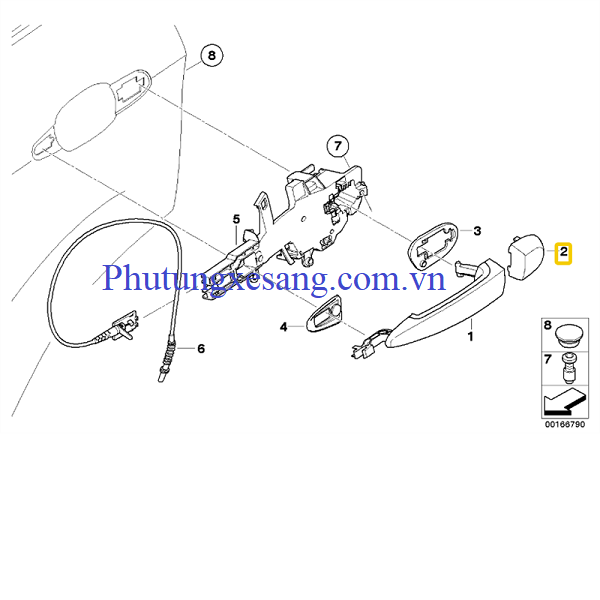 8
7
5
3
2
Phutungxesang.com.vn
4
1
6
8
7
00166790