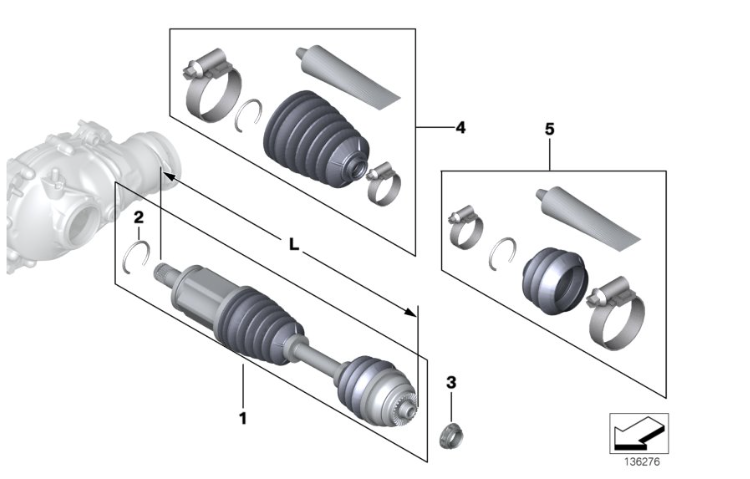 4
5
2
L
3
1
136276