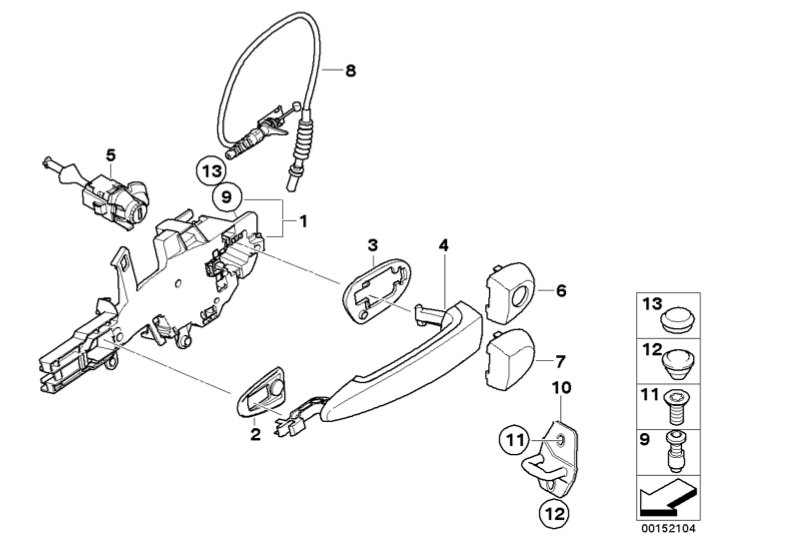 8
5
13
9
1
3
4
6
7
10
2
11
12
13
12
11
9
00152104