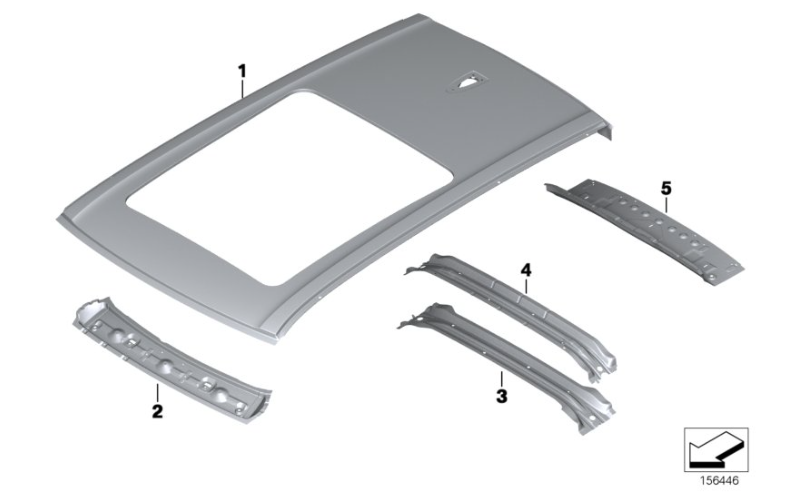 1
5
4
2
3
156446